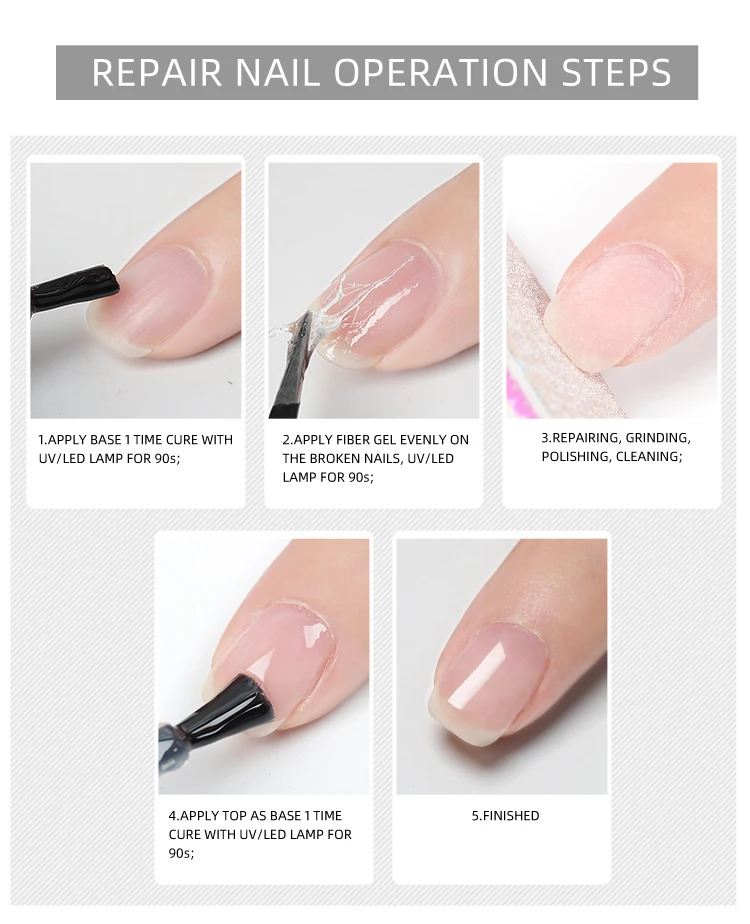 REPAIR NAIL OPERATION STEPS

1.APPLY BASE 1 TIME CURE WITH UV/LED LAMP FOR 90s;

2.APPLY FIBER GEL EVENLY ON THE BROKEN NAILS, UV/LED LAMP FOR 90s;

3.REPAIRING, GRINDING, POLISHING, CLEANING;

4.APPLY TOP AS BASE 1 TIME CURE WITH UV/LED LAMP FOR 90s;

5.FINISHED