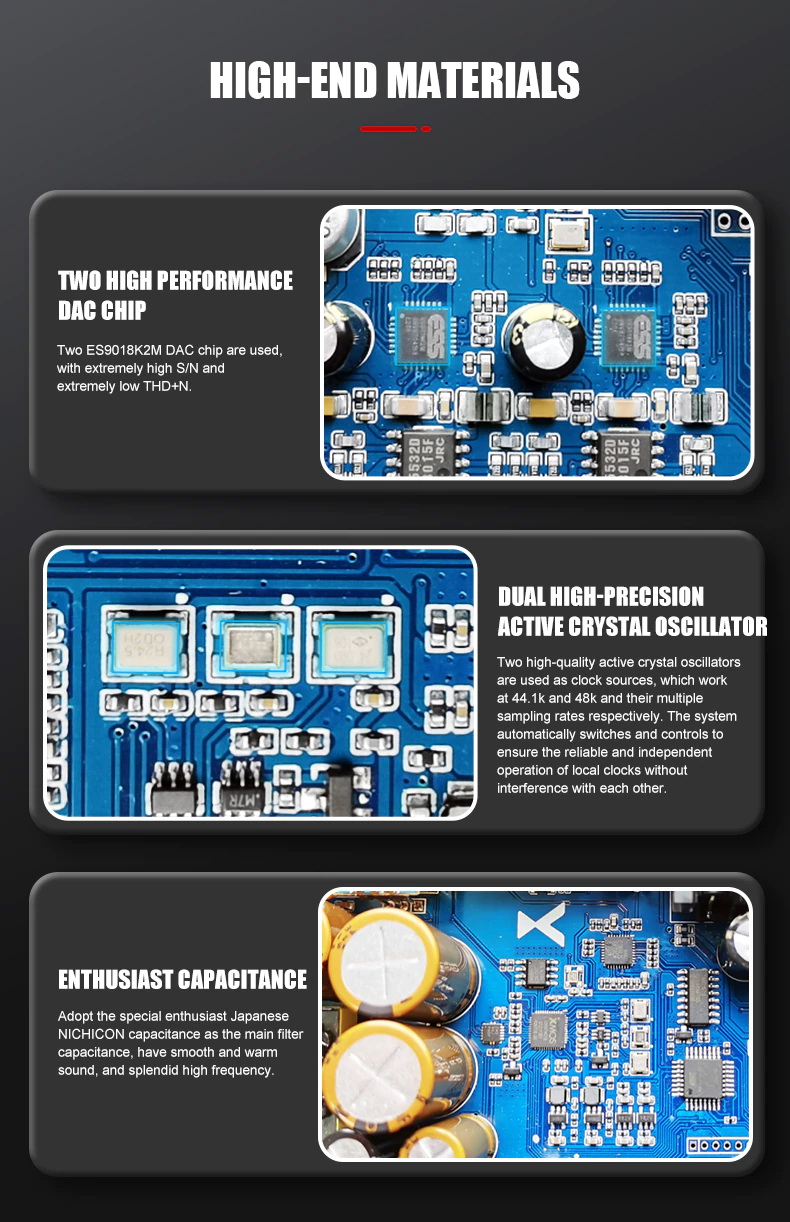 HIGH-END MATERIALS

TWO HIGH PERFORMANCE DAC CHIP

Two ES9018K2M DAC chip are used, with extremely high S/N and extremely low THD+N.

5532D
015F
JRC

5532D
015F
JRC

DUAL HIGH-PRECISION ACTIVE CRYSTAL OSCILLATOR

Two high-quality active crystal oscillators are used as clock sources, which work at 44.1k and 48k and their multiple sampling rates respectively. The system automatically switches and controls to ensure the reliable and independent operation of local clocks without interference with each other.

ENTHUSIAST CAPACITANCE

Adopt the special enthusiast Japanese NICHICON capacitance as the main filter capacitance, have smooth and warm sound, and splendid high frequency.