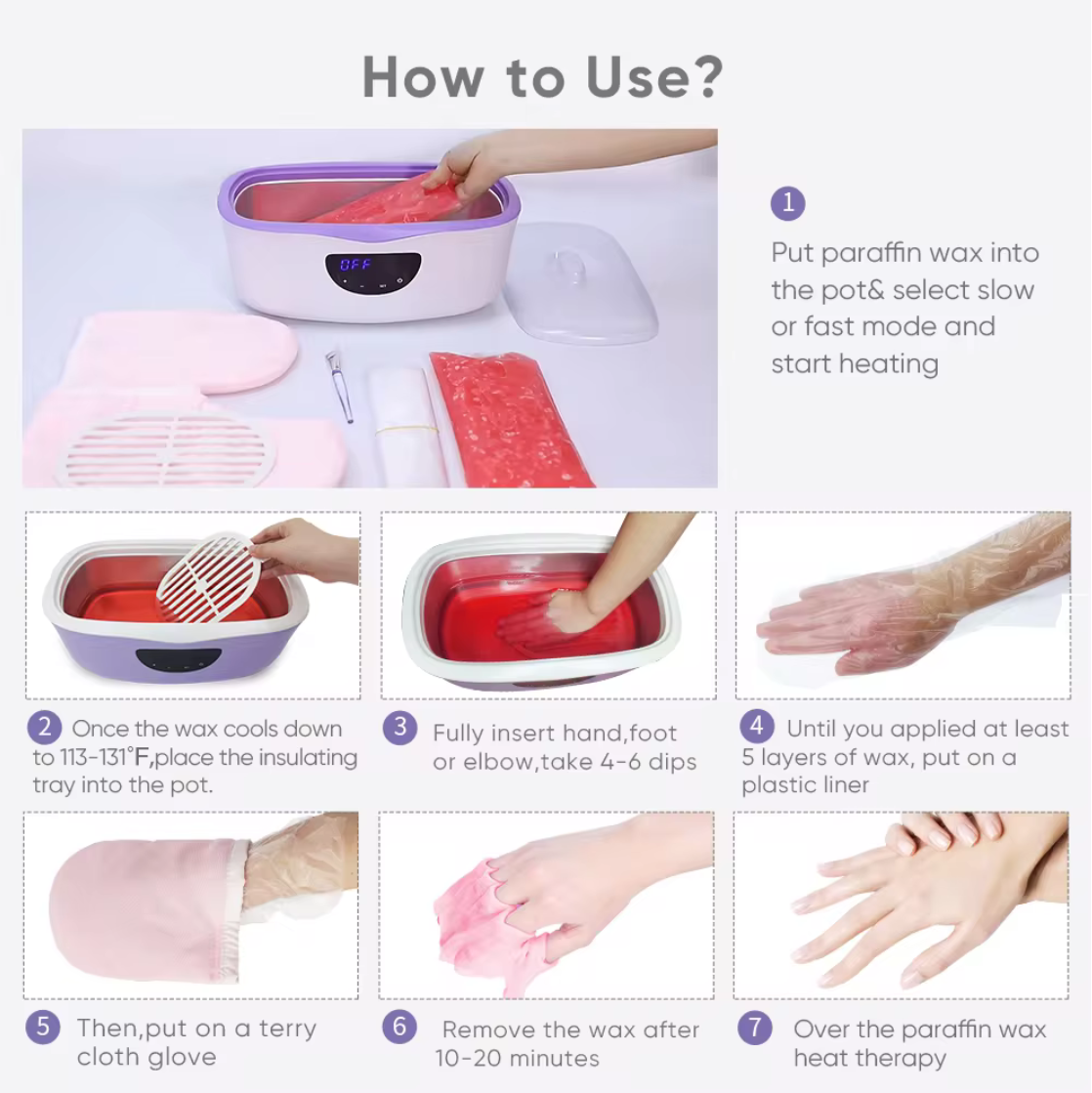 How to Use?

OFF

1 Put paraffin wax into the pot& select slow or fast mode and start heating

2 Once the wax cools down to 113-131°F,place the insulating tray into the pot.

3 Fully insert hand,foot or elbow,take 4-6 dips

4 Until you applied at least 5 layers of wax, put on a plastic liner

5 Then,put on a terry cloth glove

6 Remove the wax after 10-20 minutes

7 Over the paraffin wax heat therapy