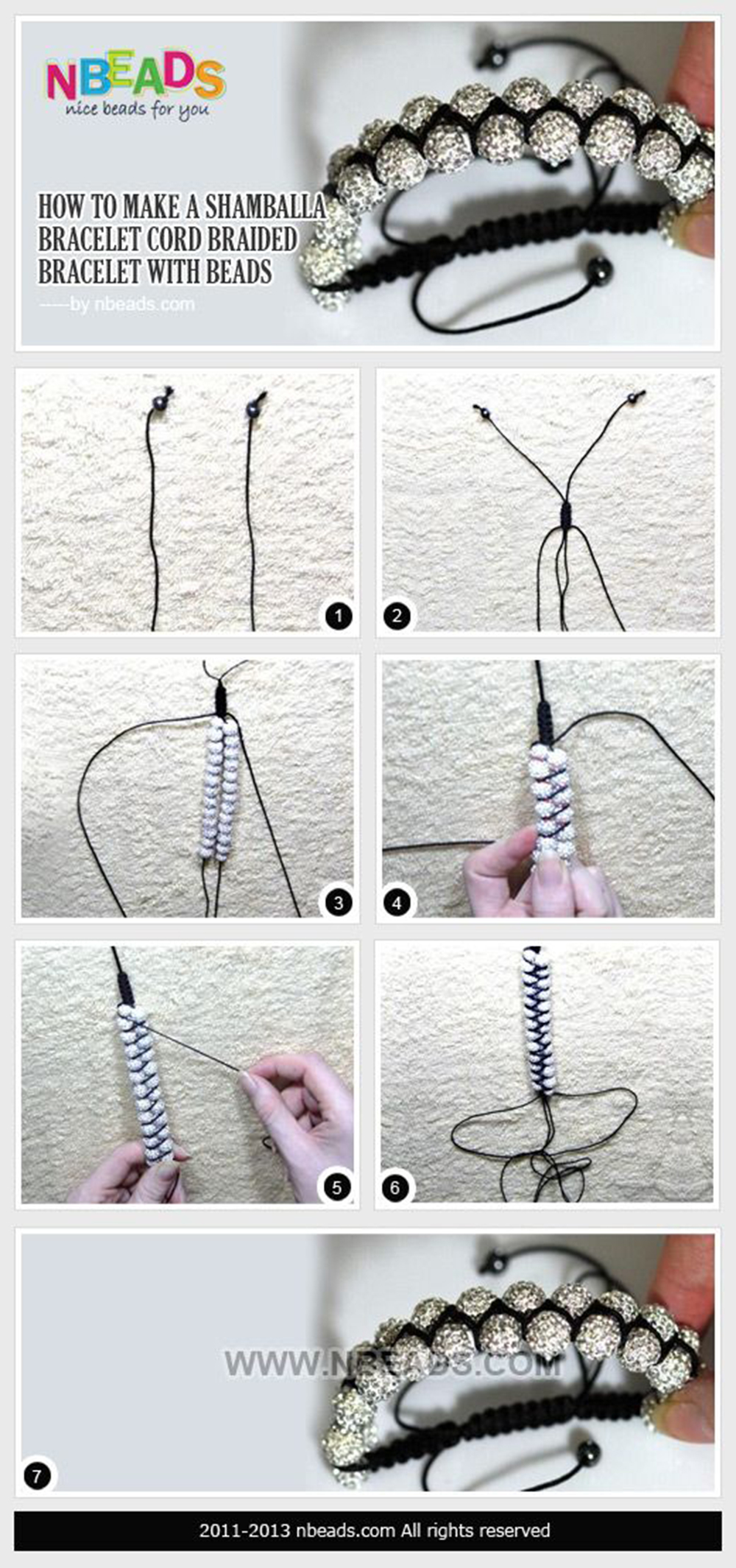 NBEADS
nice beads for you

HOW TO MAKE A SHAMBALLA BRACELET CORD BRAIDED BRACELET WITH BEADS

-----by nbeads.com

1

2

3

4

5

6

WWW.NBEADS.COM

7

2011-2013 nbeads.com All rights reserved