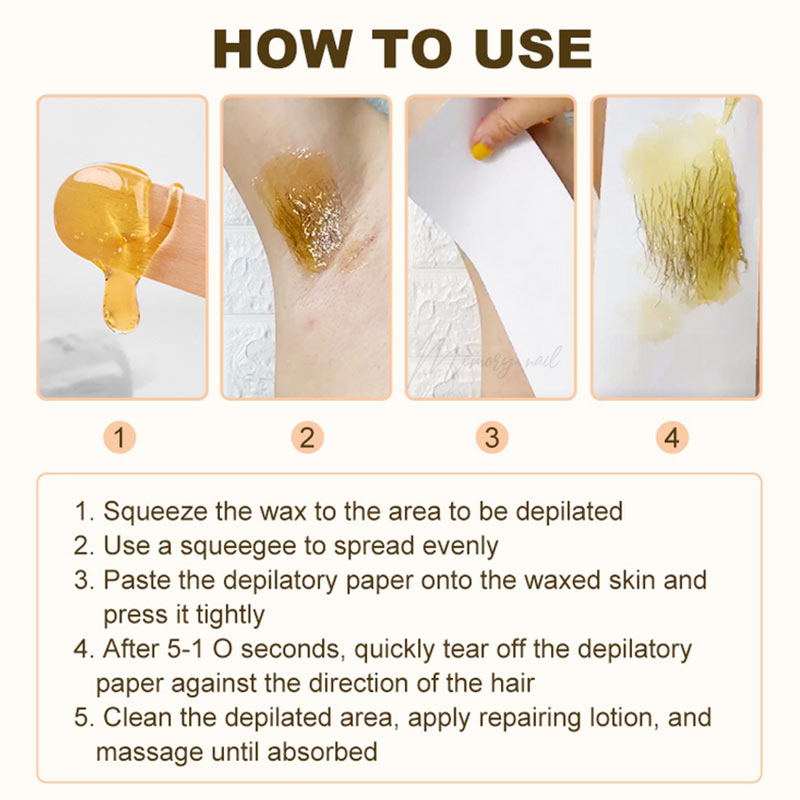 HOW TO USE

Memory nail

1

2

3

4

1. Squeeze the wax to the area to be depilated
2. Use a squeegee to spread evenly
3. Paste the depilatory paper onto the waxed skin and press it tightly
4. After 5-1 O seconds, quickly tear off the depilatory paper against the direction of the hair
5. Clean the depilated area, apply repairing lotion, and massage until absorbed