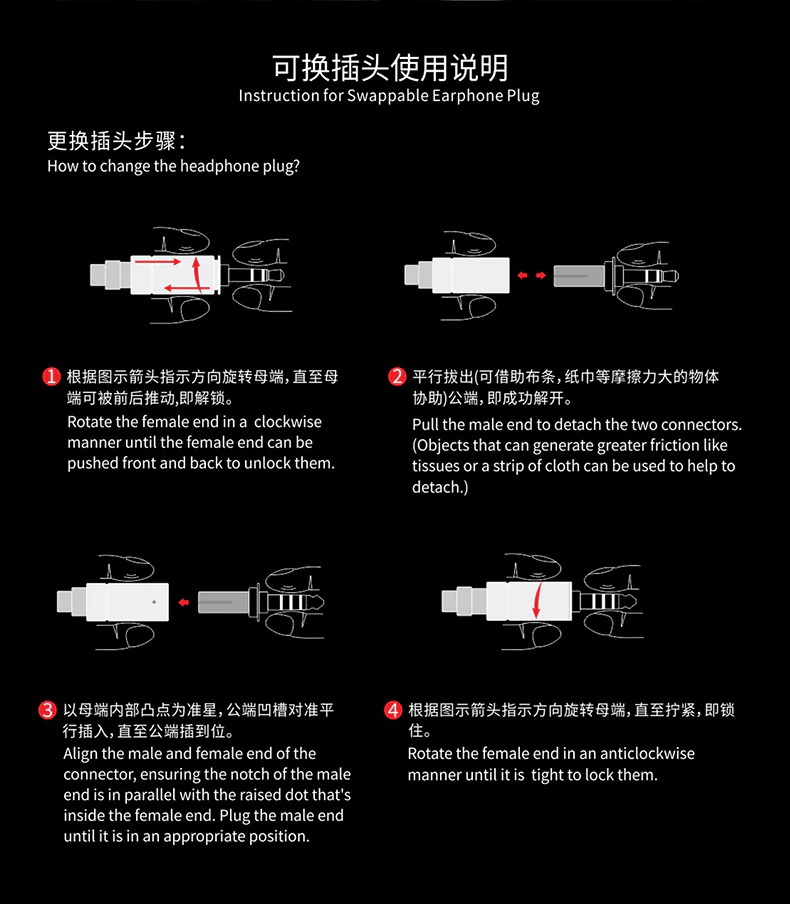 可换插头使用说明
Instruction for Swappable Earphone Plug

更换插头步骤：
How to change the headphone plug?

1 根据图示箭头指示方向旋转母端，直至母端可被前后推动,即解锁。
Rotate the female end in a clockwise manner until the female end can be pushed front and back to unlock them.

2 平行拔出(可借助布条，纸巾等摩擦力大的物体协助)公端，即成功解开。
Pull the male end to detach the two connectors. (Objects that can generate greater friction like tissues or a strip of cloth can be used to help to detach.)

3 以母端内部凸点为准星，公端凹槽对准平行插入，直至公端插到位。
Align the male and female end of the connector, ensuring the notch of the male end is in parallel with the raised dot that's inside the female end. Plug the male end until it is in an appropriate position.

4 根据图示箭头指示方向旋转母端，直至拧紧，即锁住。
Rotate the female end in an anticlockwise manner until it is tight to lock them.