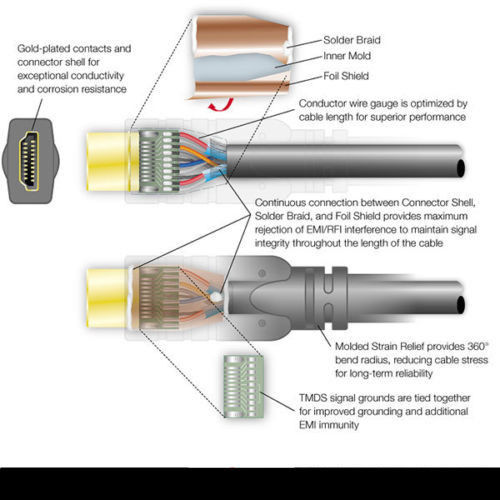 Gold-plated contacts and connector shell for exceptional conductivity and corrosion resistance

Solder Braid

Inner Mold

Foil Shield

Conductor wire gauge is optimized by cable length for superior performance

Continuous connection between Connector Shell, Solder Braid, and Foil Shield provides maximum rejection of EMI/RFI interference to maintain signal integrity throughout the length of the cable

Molded Strain Relief provides 360° bend radius, reducing cable stress for long-term reliability

TMDS signal grounds are tied together for improved grounding and additional EMI immunity