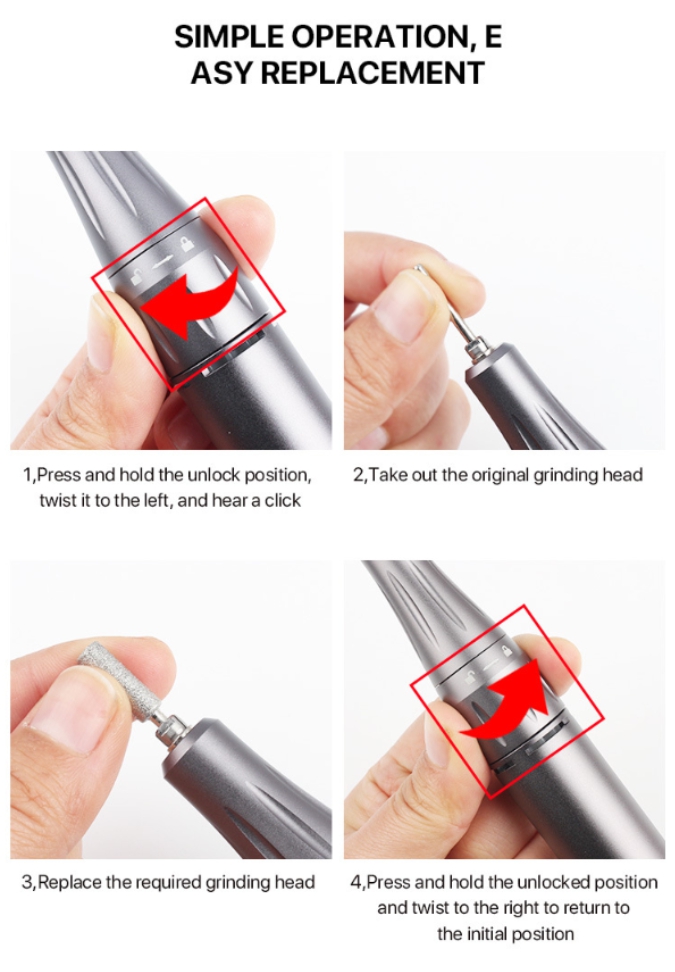 SIMPLE OPERATION, E ASY REPLACEMENT

1,Press and hold the unlock position, twist it to the left, and hear a click

2,Take out the original grinding head

3,Replace the required grinding head

4,Press and hold the unlocked position and twist to the right to return to the initial position