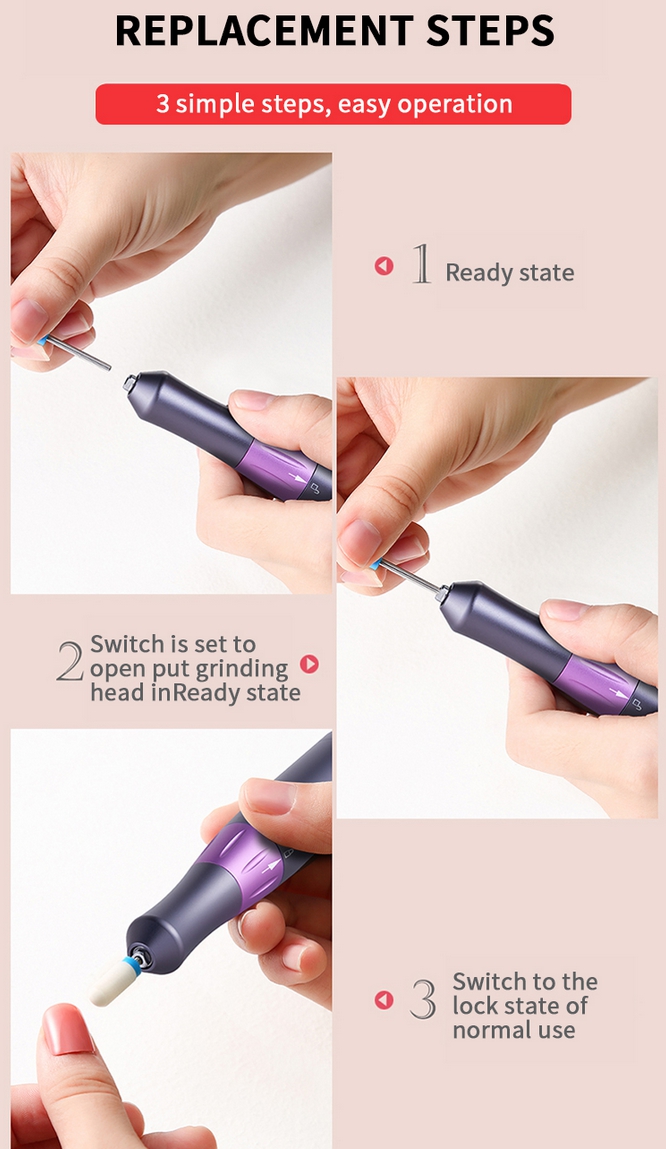 REPLACEMENT STEPS

3 simple steps, easy operation

1 Ready state

2 Switch is set to open put grinding head inReady state

3 Switch to the lock state of normal use