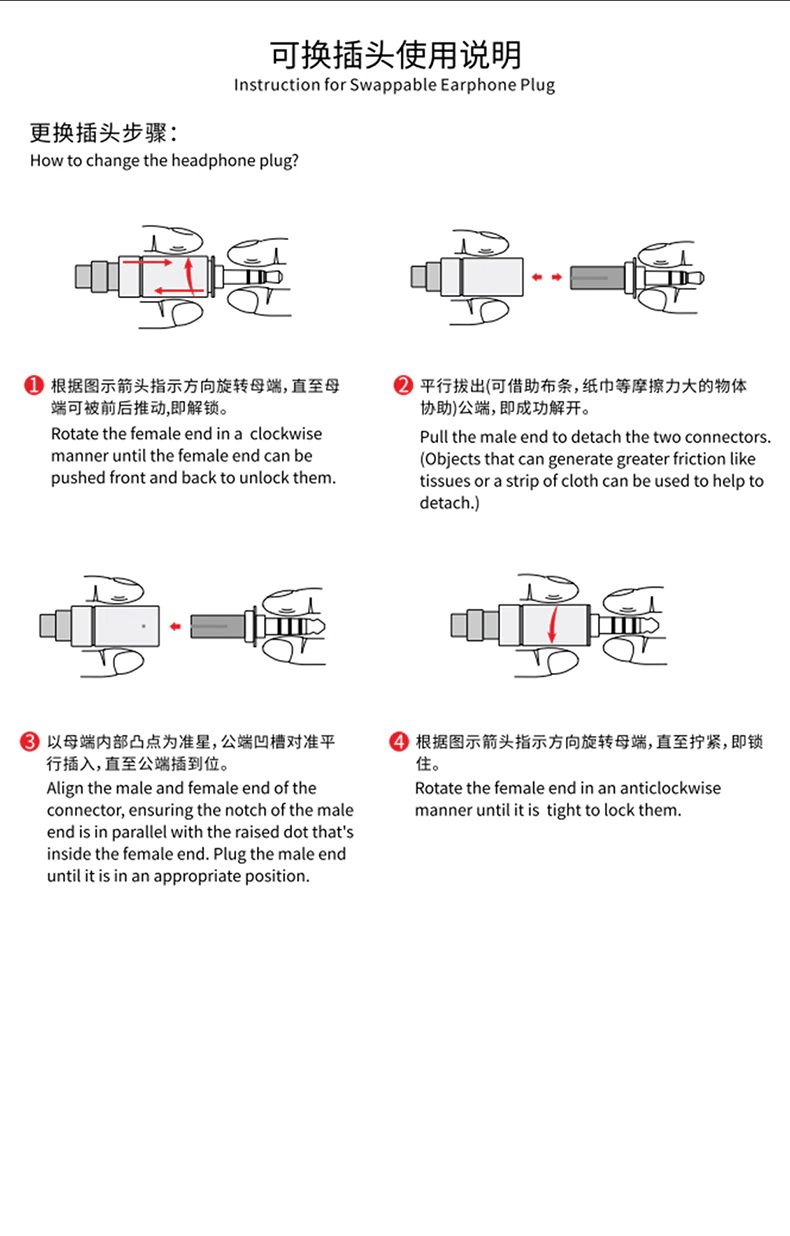 可换插头使用说明
Instruction for Swappable Earphone Plug

更换插头步骤：
How to change the headphone plug?

1 根据图示箭头指示方向旋转母端，直至母端可被前后推动，即解锁。
Rotate the female end in a clockwise manner until the female end can be pushed front and back to unlock them.

2 平行拔出(可借助布条，纸巾等摩擦力大的物体协助)公端，即成功解开。
Pull the male end to detach the two connectors. (Objects that can generate greater friction like tissues or a strip of cloth can be used to help to detach.)

3 以母端内部凸点为准星，公端凹槽对准平行插入，直至公端插到位。
Align the male and female end of the connector, ensuring the notch of the male end is in parallel with the raised dot that's inside the female end. Plug the male end until it is in an appropriate position.

4 根据图示箭头指示方向旋转母端，直至拧紧，即锁住。
Rotate the female end in an anticlockwise manner until it is tight to lock them.