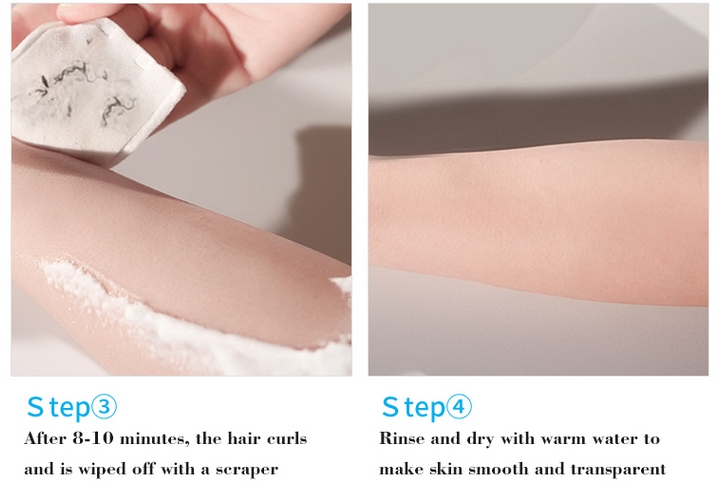 Step③
After 8-10 minutes, the hair curls and is wiped off with a scraper

Step④
Rinse and dry with warm water to make skin smooth and transparent