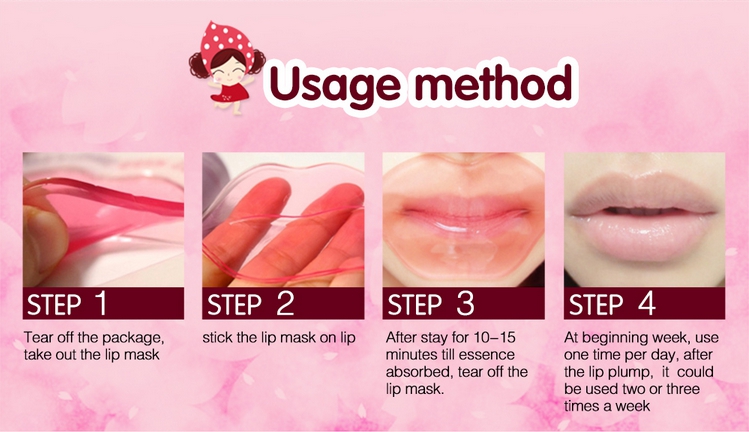 Usage method

STEP 1

Tear off the package, take out the lip mask

STEP 2

stick the lip mask on lip

STEP 3

After stay for 10–15 minutes till essence absorbed, tear off the lip mask.

STEP 4

At beginning week, use one time per day, after the lip plump, it could be used two or three times a week