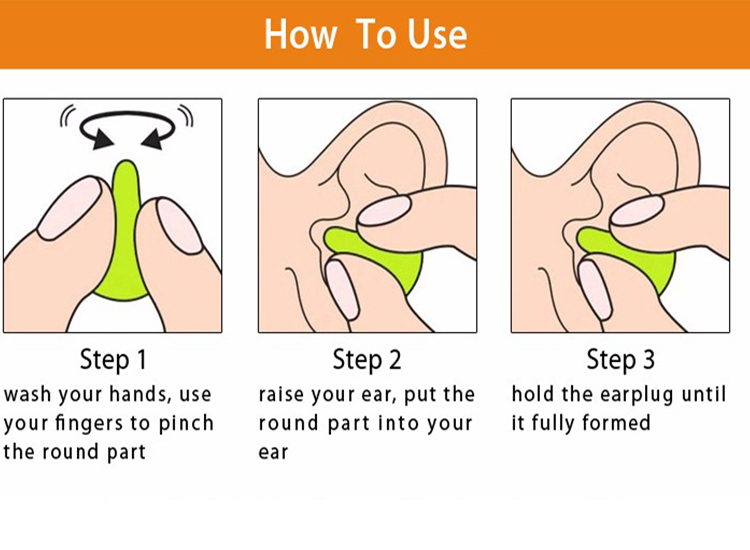 How To Use

Step 1
wash your hands, use your fingers to pinch the round part

Step 2
raise your ear, put the round part into your ear

Step 3
hold the earplug until it fully formed