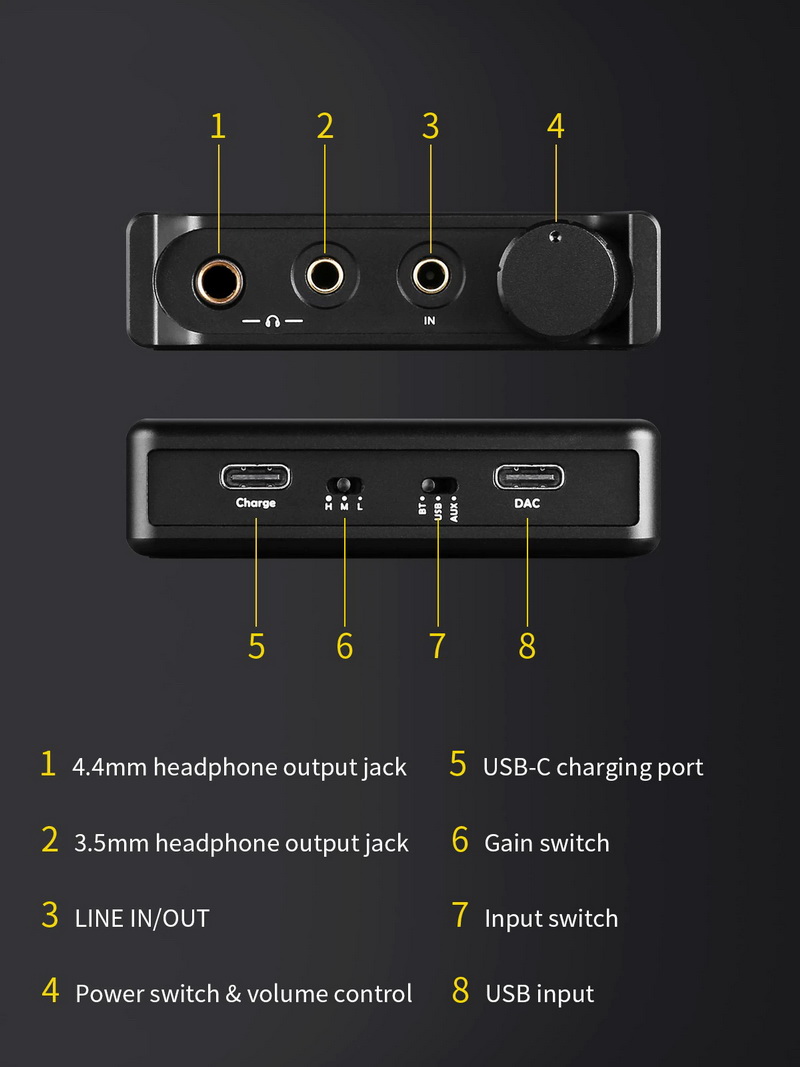 1 2 3 4

IN

Charge H M L BT USB AUX DAC

5 6 7 8

1 4.4mm headphone output jack

2 3.5mm headphone output jack

3 LINE IN/OUT

4 Power switch & volume control

5 USB-C charging port

6 Gain switch

7 Input switch

8 USB input