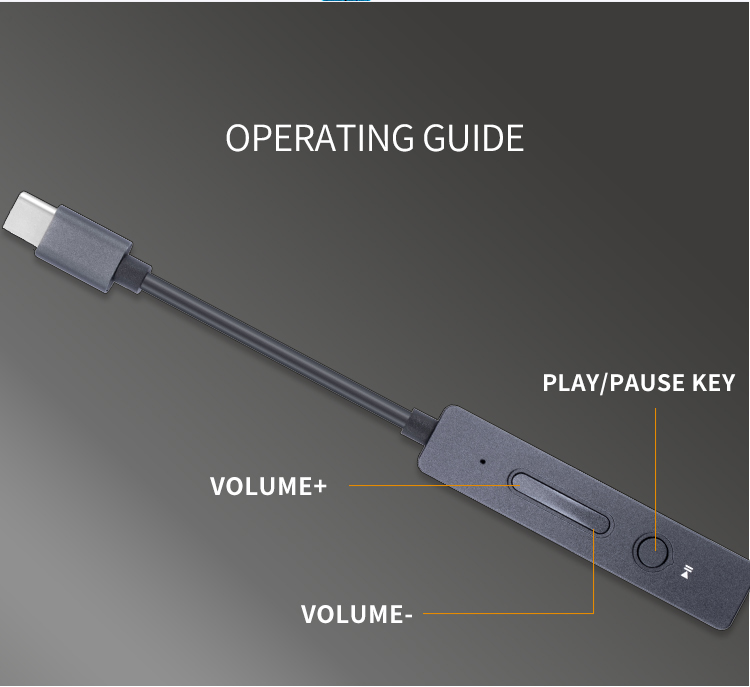 OPERATING GUIDE

PLAY/PAUSE KEY

VOLUME+

VOLUME-