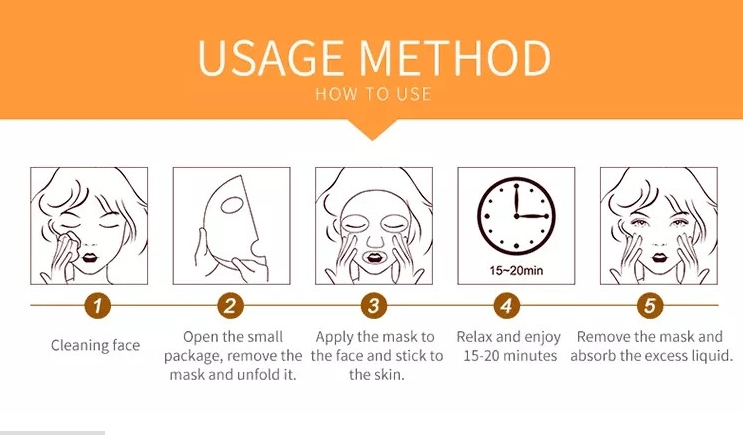 USAGE METHOD
HOW TO USE

15~20min

1
Cleaning face

2
Open the small package, remove the mask and unfold it.

3
Apply the mask to the face and stick to the skin.

4
Relax and enjoy 15-20 minutes

5
Remove the mask and absorb the excess liquid.