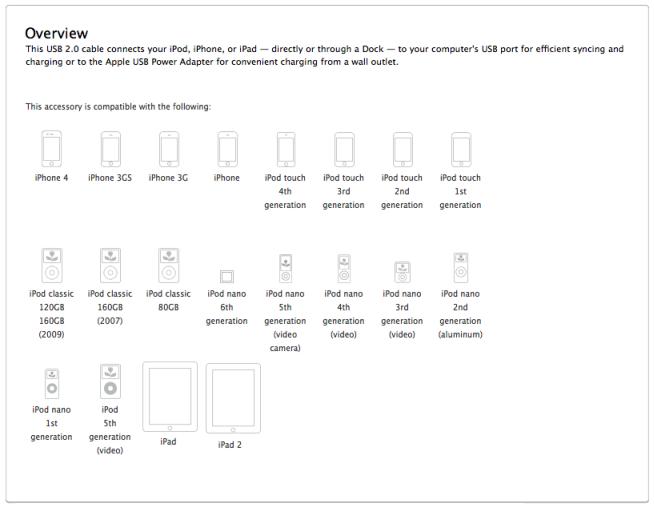 Overview
This USB 2.0 cable connects your iPod, iPhone, or iPad — directly or through a Dock — to your computer's USB port for efficient syncing and charging or to the Apple USB Power Adapter for convenient charging from a wall outlet.

This accessory is compatible with the following:

iPhone 4

iPhone 3GS

iPhone 3G

iPhone

iPod touch 4th generation

iPod touch 3rd generation

iPod touch 2nd generation

iPod touch 1st generation

iPod classic 120GB 160GB (2009)

iPod classic 160GB (2007)

iPod classic 80GB

iPod nano 6th generation

iPod nano 5th generation (video camera)

iPod nano 4th generation (video)

iPod nano 3rd generation (video)

iPod nano 2nd generation (aluminum)

iPod nano 1st generation

iPod 5th generation (video)

iPad

iPad 2