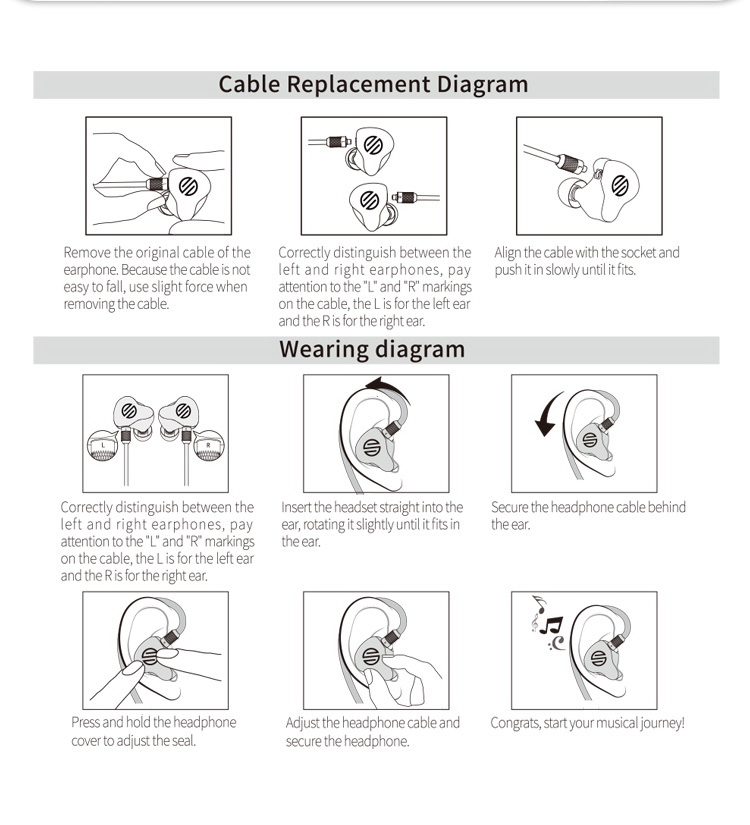 Cable Replacement Diagram

Remove the original cable of the earphone. Because the cable is not easy to fall, use slight force when removing the cable.

Correctly distinguish between the left and right earphones, pay attention to the "L" and "R" markings on the cable, the L is for the left ear and the R is for the right ear.

Align the cable with the socket and push it in slowly until it fits.

Wearing diagram

L

R

Correctly distinguish between the left and right earphones, pay attention to the "L" and "R" markings on the cable, the L is for the left ear and the R is for the right ear.

Insert the headset straight into the ear, rotating it slightly until it fits in the ear.

Secure the headphone cable behind the ear.

Press and hold the headphone cover to adjust the seal.

Adjust the headphone cable and secure the headphone.

Congrats, start your musical journey!