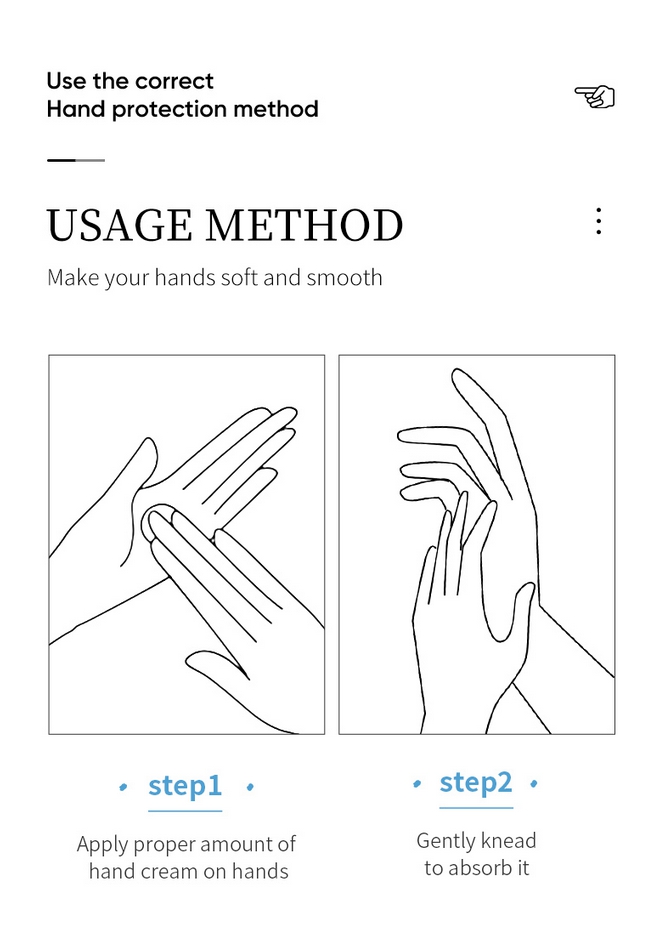 Use the correct
Hand protection method

USAGE METHOD

Make your hands soft and smooth

step1

Apply proper amount of hand cream on hands

step2

Gently knead to absorb it