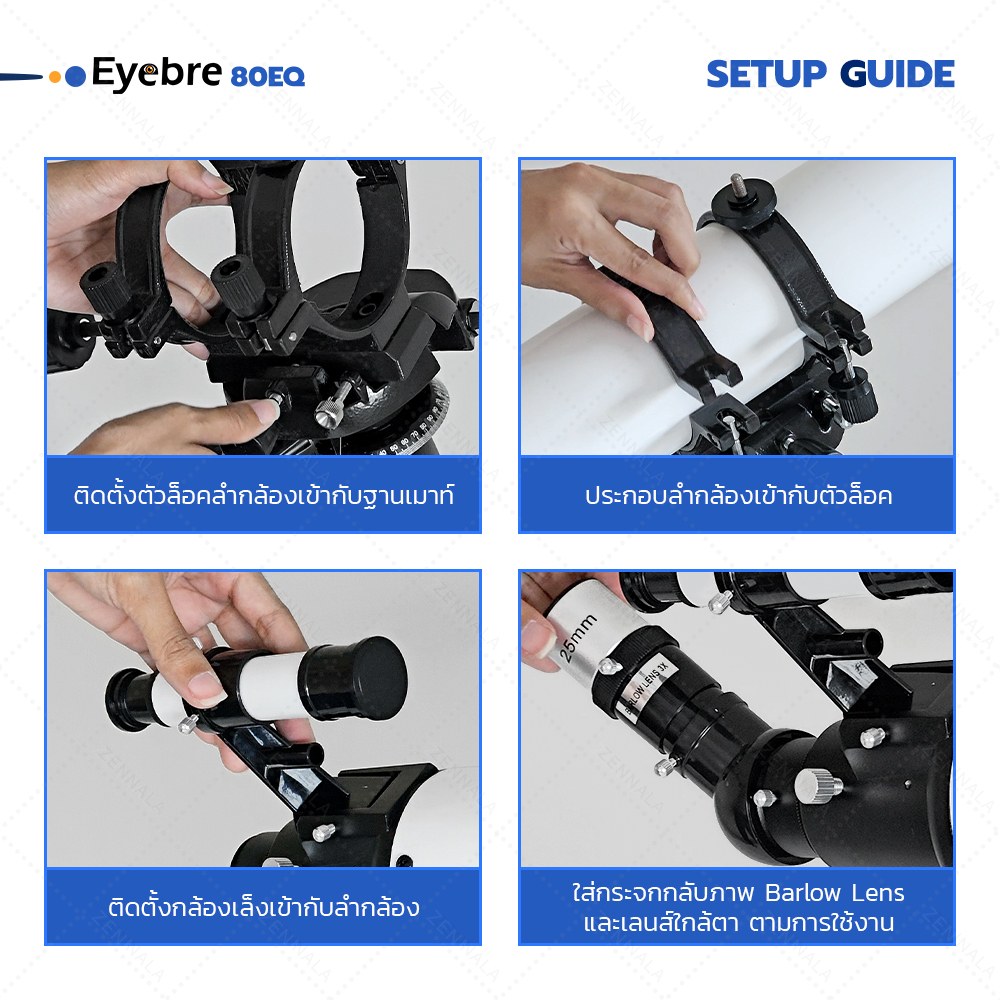 Eyebre 80EQ

SETUP GUIDE

ติดตั้งตัวล็อคลำกล้องเข้ากับฐานเมาท์

ประกอบลำกล้องเข้ากับตัวล็อค

ติดตั้งกล้องเล็งเข้ากับลำกล้อง

25mm

BARLOW LENS 3X

ใส่กระจกกลับภาพ Barlow Lens และเลนส์ใกล้ตา ตามการใช้งาน

ZENNALA