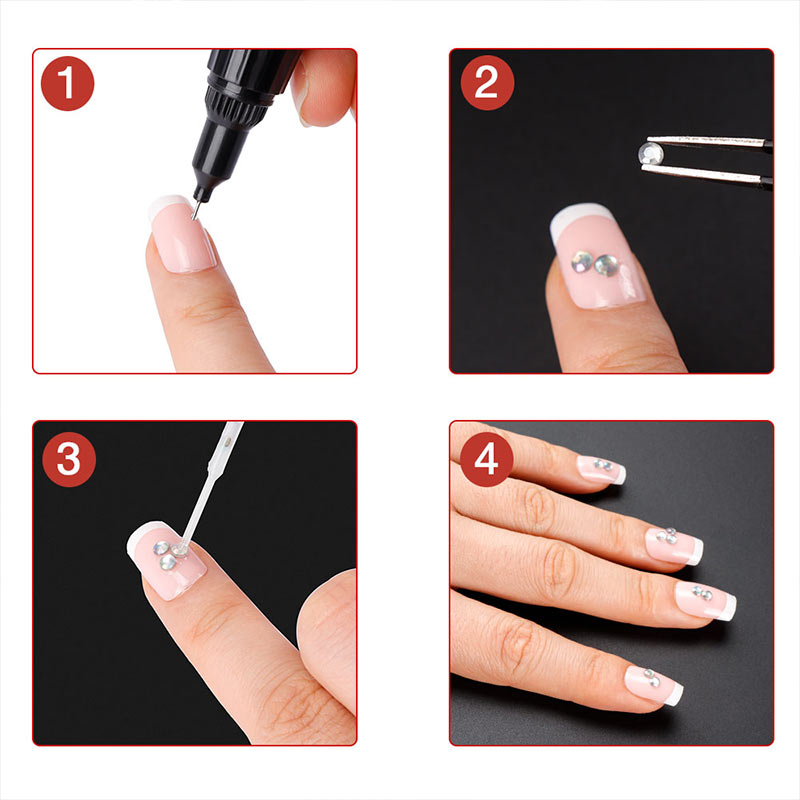 1

2

3

4