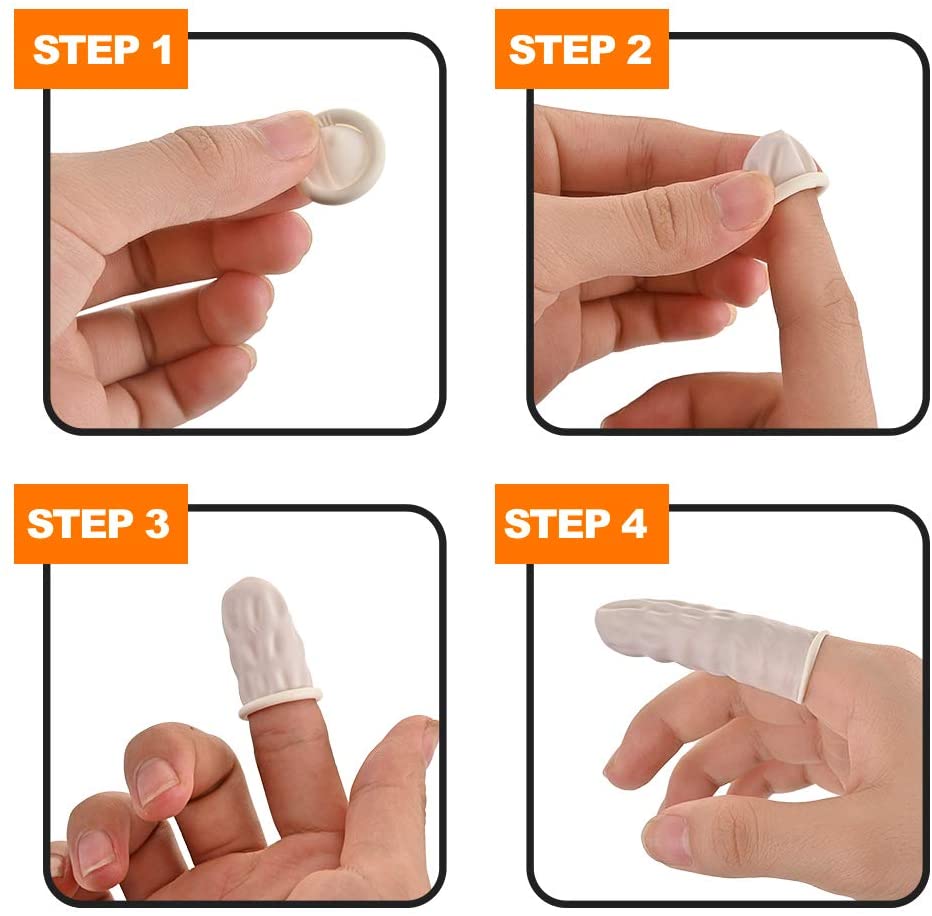 STEP 1

STEP 2

STEP 3

STEP 4