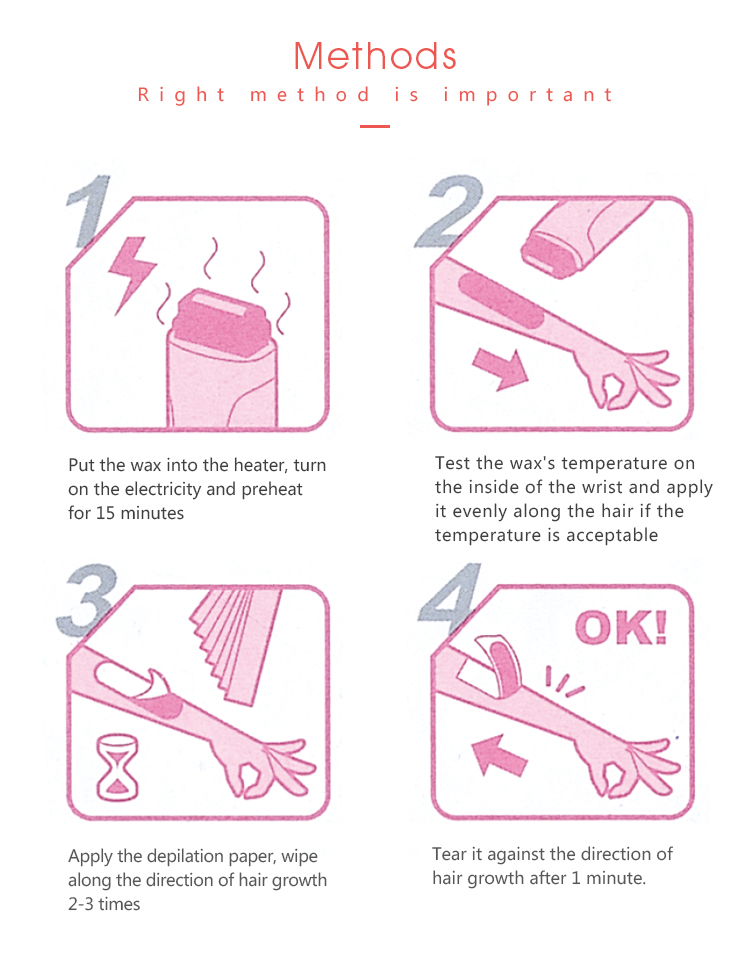 Methods

Right method is important

1

Put the wax into the heater, turn on the electricity and preheat for 15 minutes

2

Test the wax's temperature on the inside of the wrist and apply it evenly along the hair if the temperature is acceptable

3

Apply the depilation paper, wipe along the direction of hair growth 2-3 times

4

OK!

Tear it against the direction of hair growth after 1 minute.