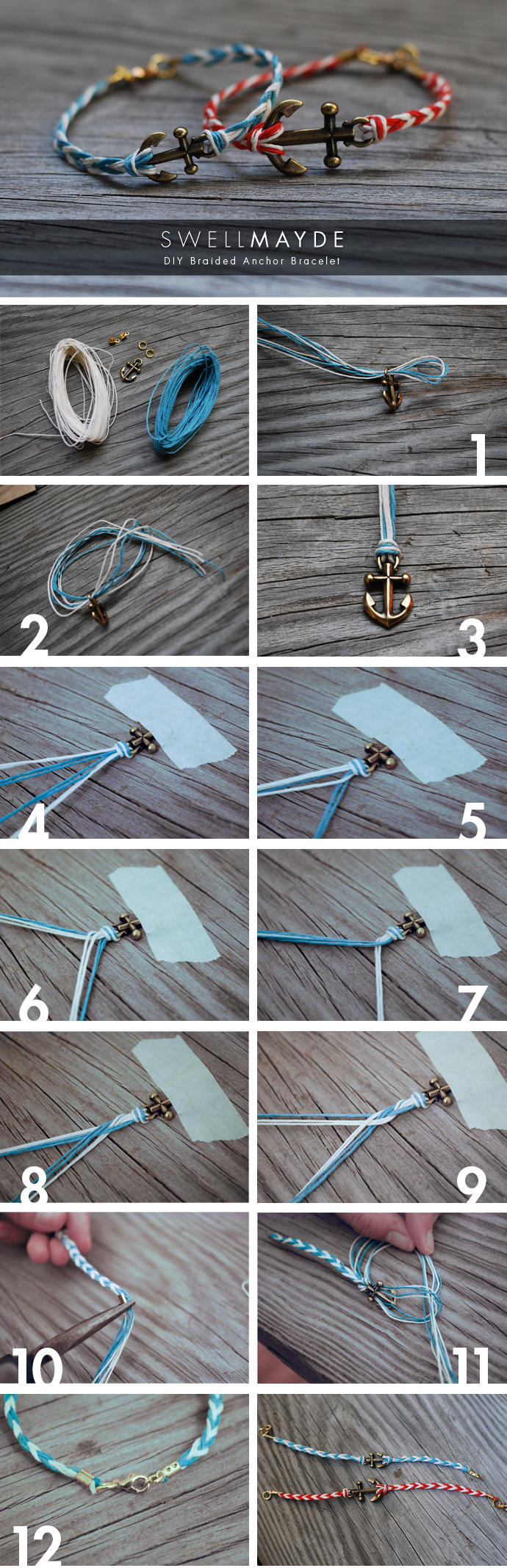 SWELLMAYDE
DIY Braided Anchor Bracelet

1

2

3

4

5

6

7

8

9

10

11

12