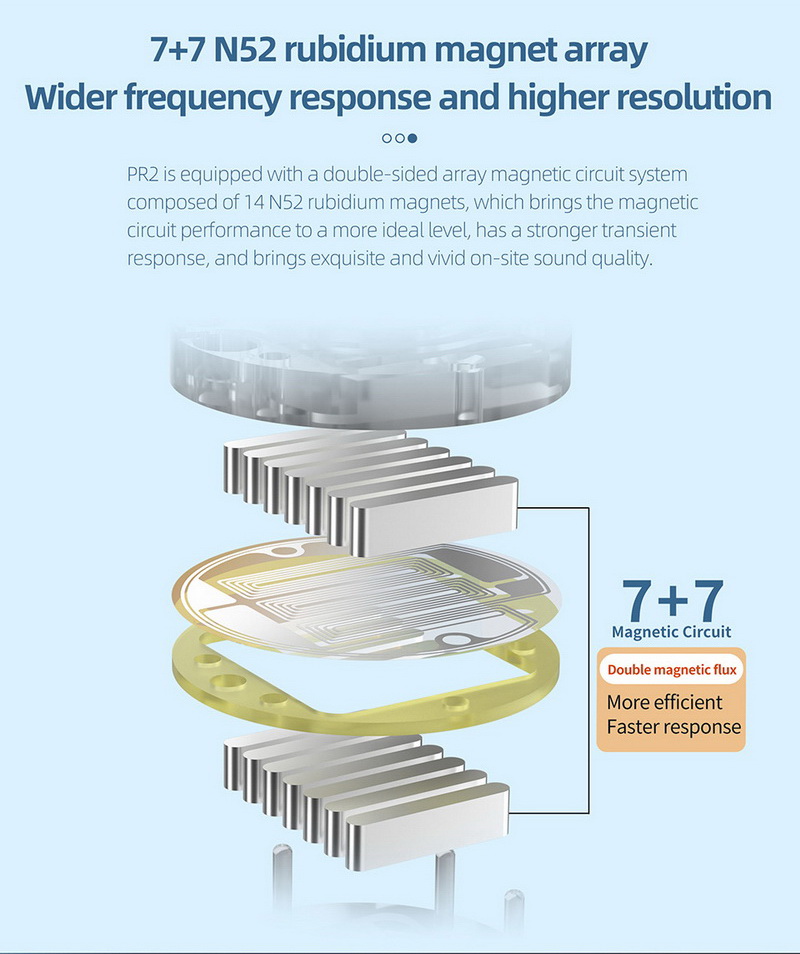 7+7 N52 rubidium magnet array
Wider frequency response and higher resolution

PR2 is equipped with a double-sided array magnetic circuit system composed of 14 N52 rubidium magnets, which brings the magnetic circuit performance to a more ideal level, has a stronger transient response, and brings exquisite and vivid on-site sound quality.

7+7
Magnetic Circuit

Double magnetic flux
More efficient
Faster response