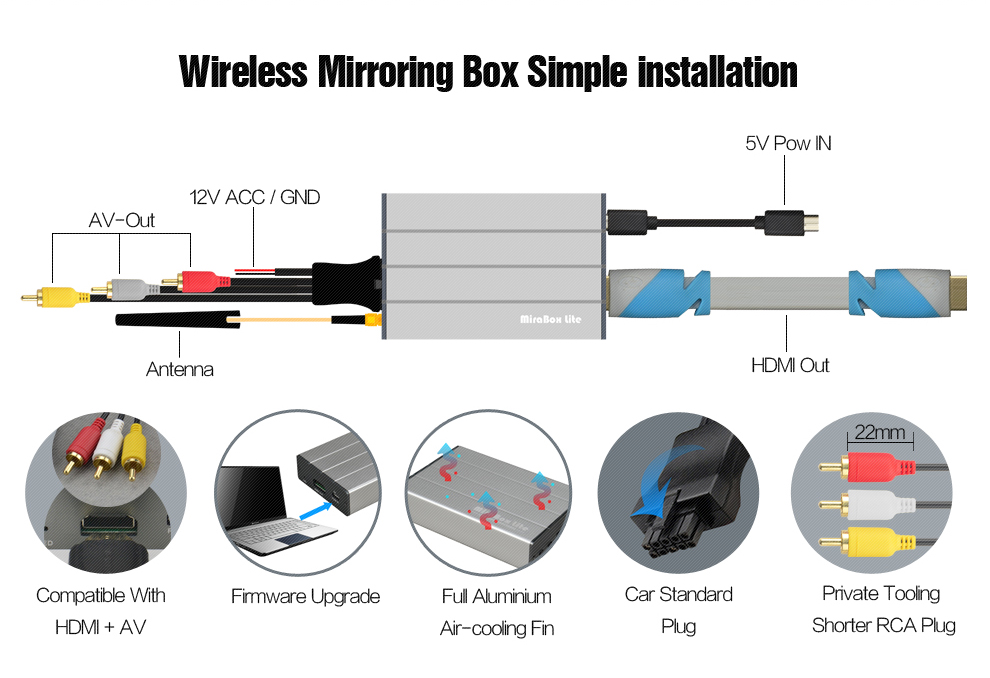 Wireless Mirroring Box Simple installation

5V Pow IN

12V ACC / GND

AV-Out

MiraBox lite

Antenna

HDMI Out

22mm

Compatible With HDMI + AV

Firmware Upgrade

Full Aluminium Air-cooling Fin

Car Standard Plug

Private Tooling Shorter RCA Plug