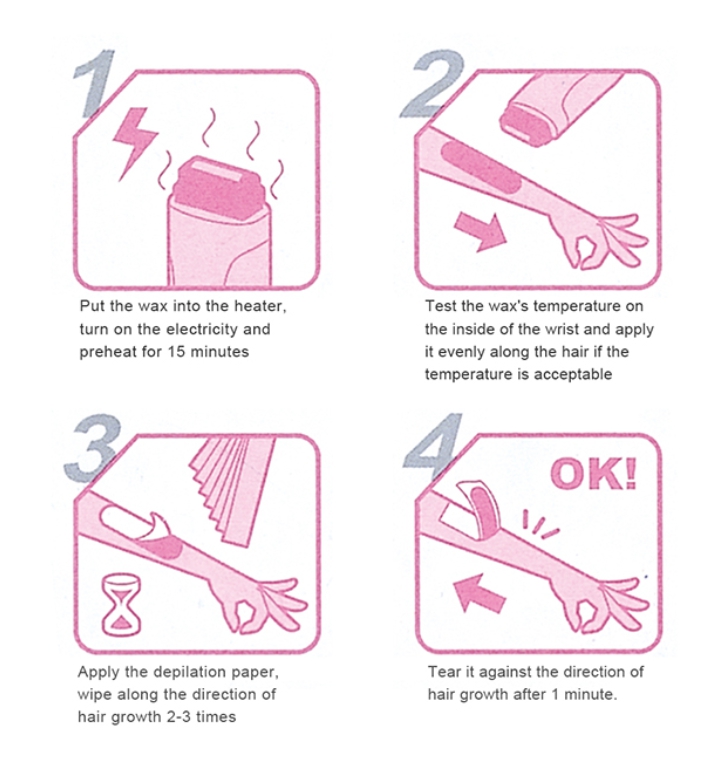 1

Put the wax into the heater, turn on the electricity and preheat for 15 minutes

2

Test the wax's temperature on the inside of the wrist and apply it evenly along the hair if the temperature is acceptable

3

Apply the depilation paper, wipe along the direction of hair growth 2-3 times

4

OK!

Tear it against the direction of hair growth after 1 minute.