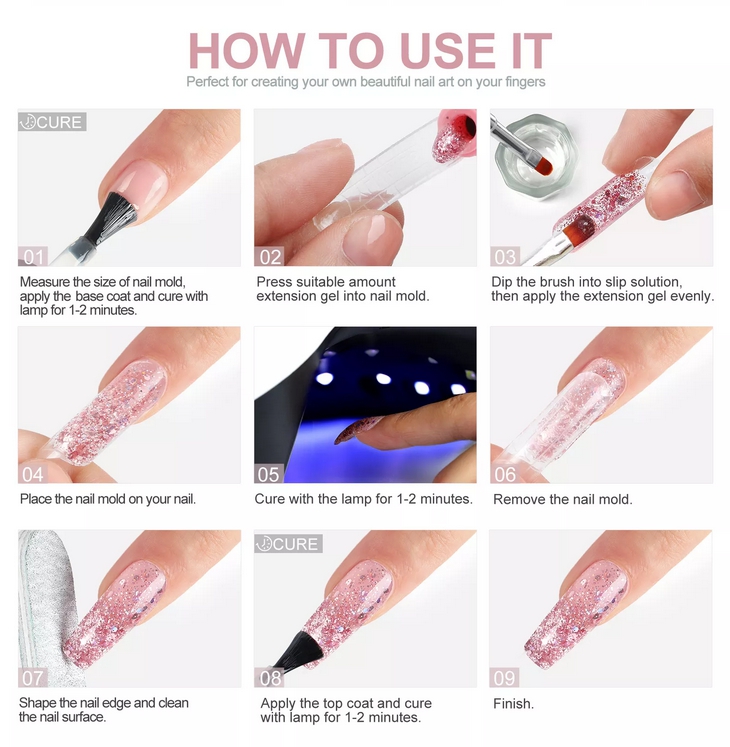 HOW TO USE IT

Perfect for creating your own beautiful nail art on your fingers

CURE

01

Measure the size of nail mold, apply the base coat and cure with lamp for 1-2 minutes.

02

Press suitable amount extension gel into nail mold.

03

Dip the brush into slip solution, then apply the extension gel evenly.

04

Place the nail mold on your nail.

05

Cure with the lamp for 1-2 minutes.

06

Remove the nail mold.

07

Shape the nail edge and clean the nail surface.

CURE

08

Apply the top coat and cure with lamp for 1-2 minutes.

09

Finish.