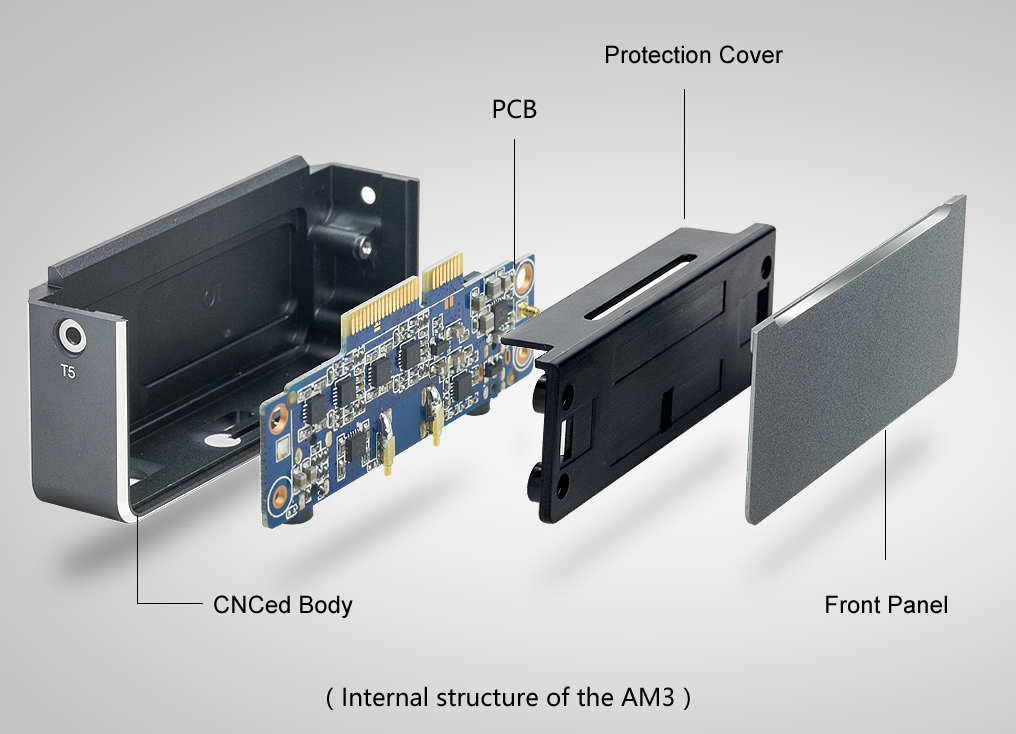 Protection Cover

PCB

T5

CNCed Body

Front Panel

( Internal structure of the AM3 )