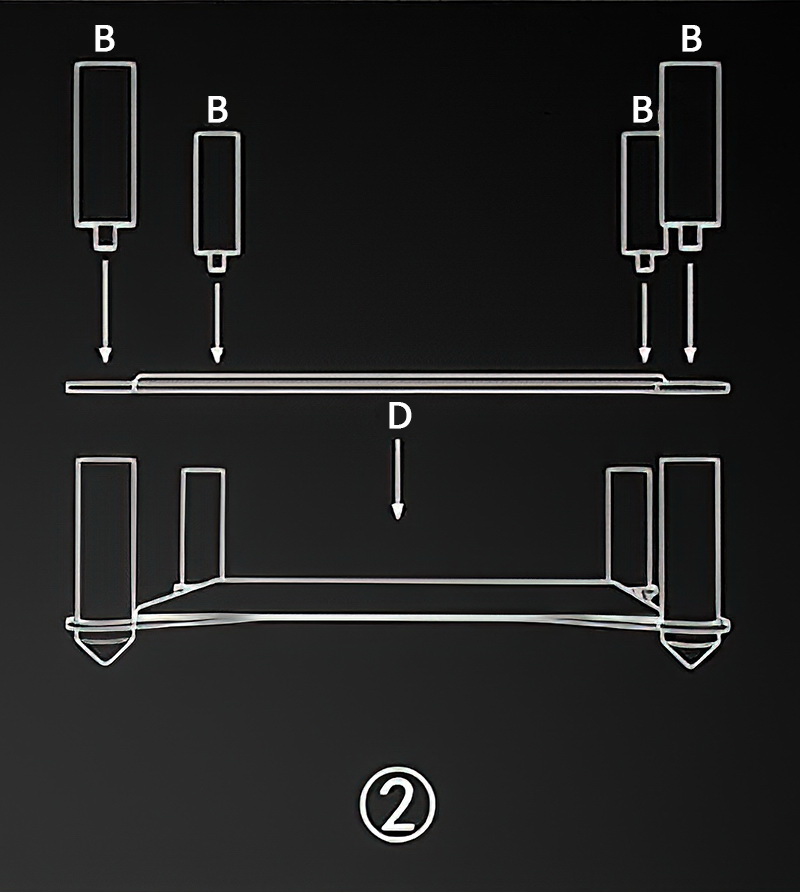 B
B
B
B
D
②