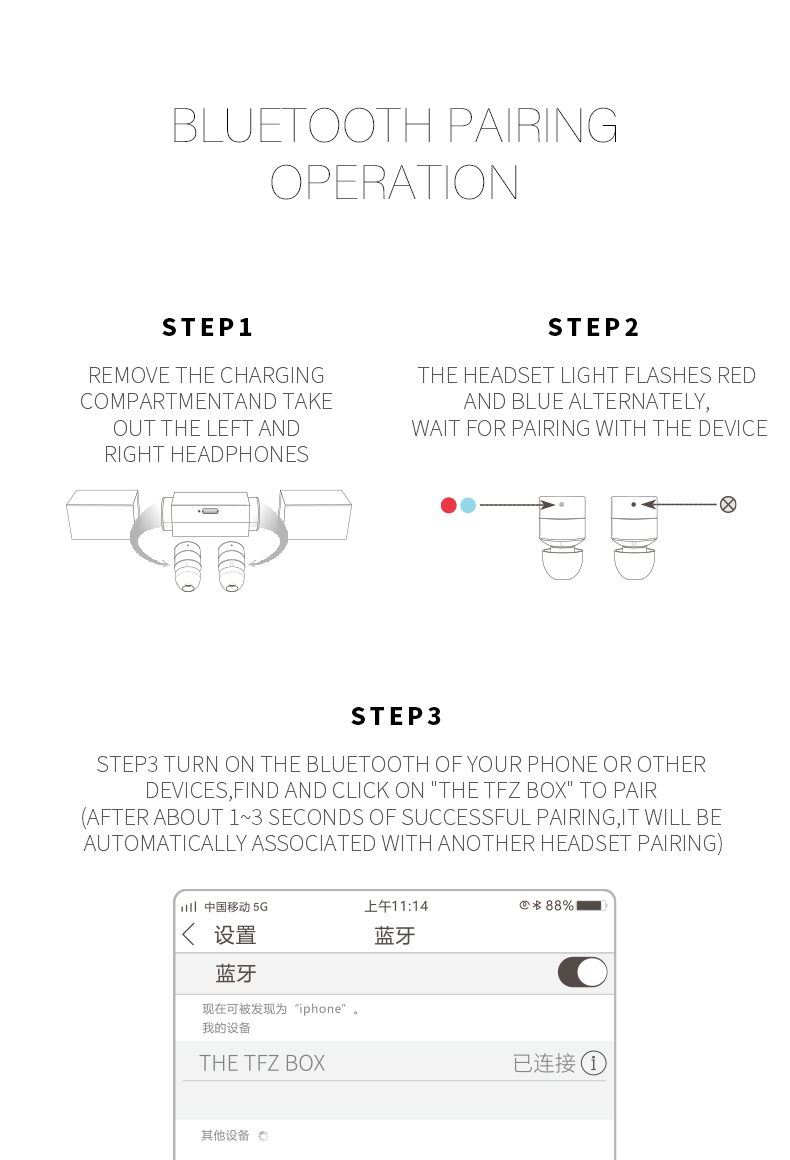 BLUETOOTH PAIRING OPERATION

STEP1

REMOVE THE CHARGING COMPARTMENTAND TAKE OUT THE LEFT AND RIGHT HEADPHONES

STEP2

THE HEADSET LIGHT FLASHES RED AND BLUE ALTERNATELY, WAIT FOR PAIRING WITH THE DEVICE

STEP3

STEP3 TURN ON THE BLUETOOTH OF YOUR PHONE OR OTHER DEVICES,FIND AND CLICK ON "THE TFZ BOX" TO PAIR (AFTER ABOUT 1~3 SECONDS OF SUCCESSFUL PAIRING,IT WILL BE AUTOMATICALLY ASSOCIATED WITH ANOTHER HEADSET PAIRING)

中国移动 5G 上午11:14 88%
设置 蓝牙
蓝牙
现在可被发现为“iphone”。
我的设备
THE TFZ BOX 已连接
其他设备