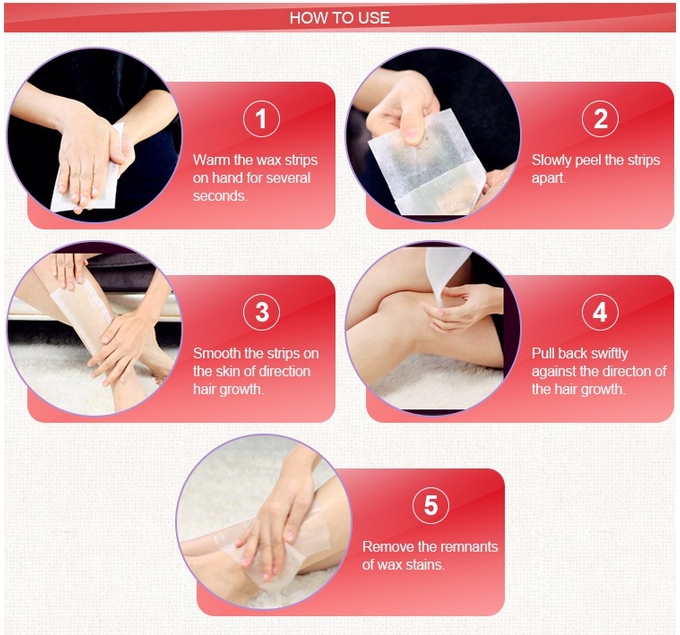 HOW TO USE

1

Warm the wax strips on hand for several seconds.

2

Slowly peel the strips apart.

3

Smooth the strips on the skin of direction hair growth.

4

Pull back swiftly against the directon of the hair growth.

5

Remove the remnants of wax stains.