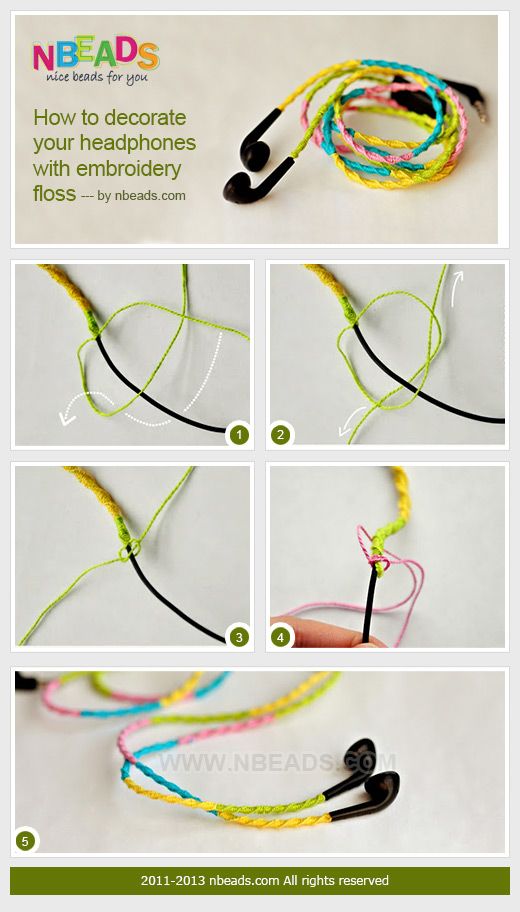 NBEADS
nice beads for you

How to decorate your headphones with embroidery floss --- by nbeads.com

1

2

3

4

WWW.NBEADS.COM

5

2011-2013 nbeads.com All rights reserved