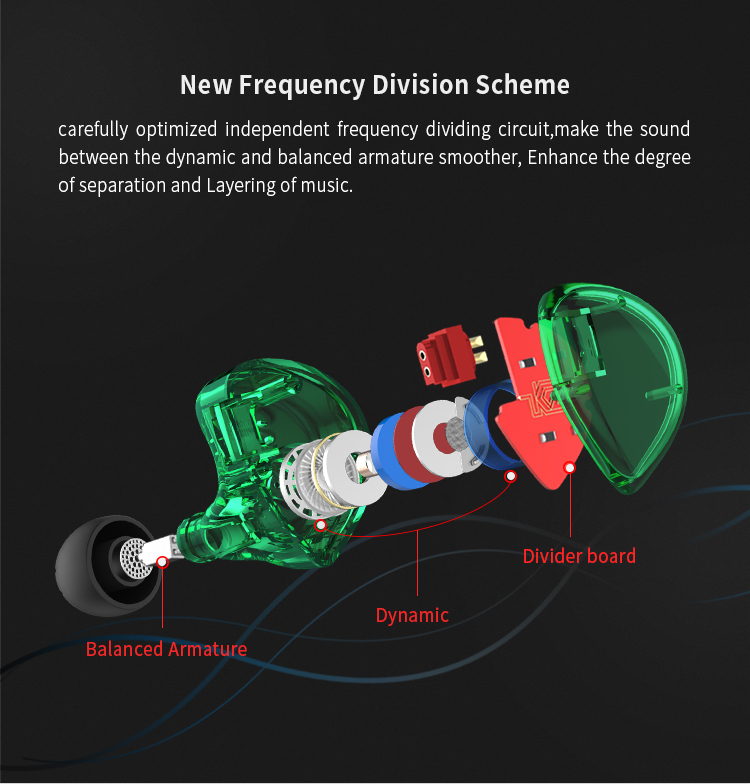 New Frequency Division Scheme

carefully optimized independent frequency dividing circuit,make the sound between the dynamic and balanced armature smoother, Enhance the degree of separation and Layering of music.

KZ

Divider board

Dynamic

Balanced Armature