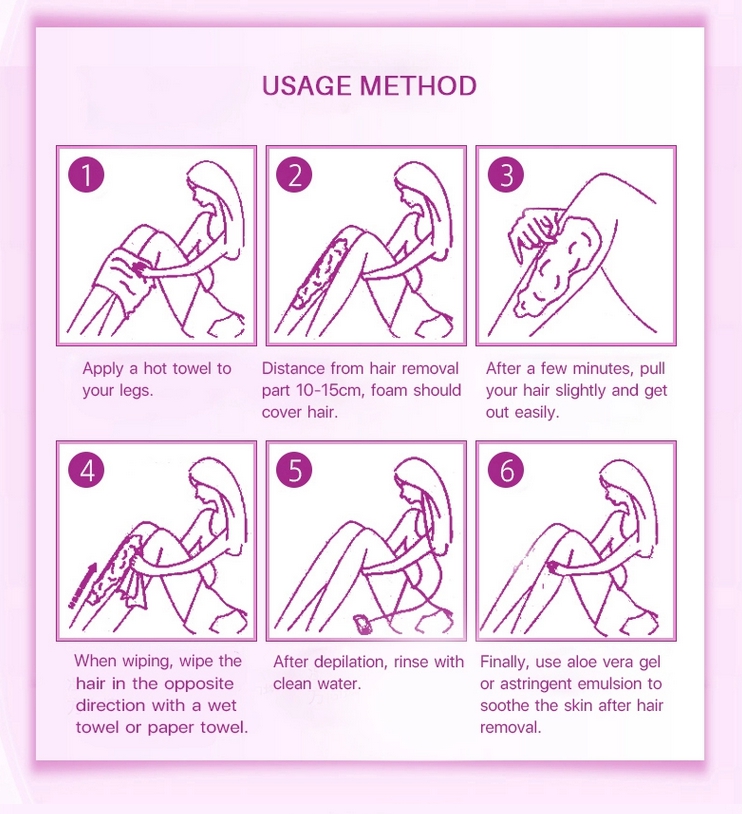 USAGE METHOD

1

Apply a hot towel to your legs.

2

Distance from hair removal part 10-15cm, foam should cover hair.

3

After a few minutes, pull your hair slightly and get out easily.

4

When wiping, wipe the hair in the opposite direction with a wet towel or paper towel.

5

After depilation, rinse with clean water.

6

Finally, use aloe vera gel or astringent emulsion to soothe the skin after hair removal.