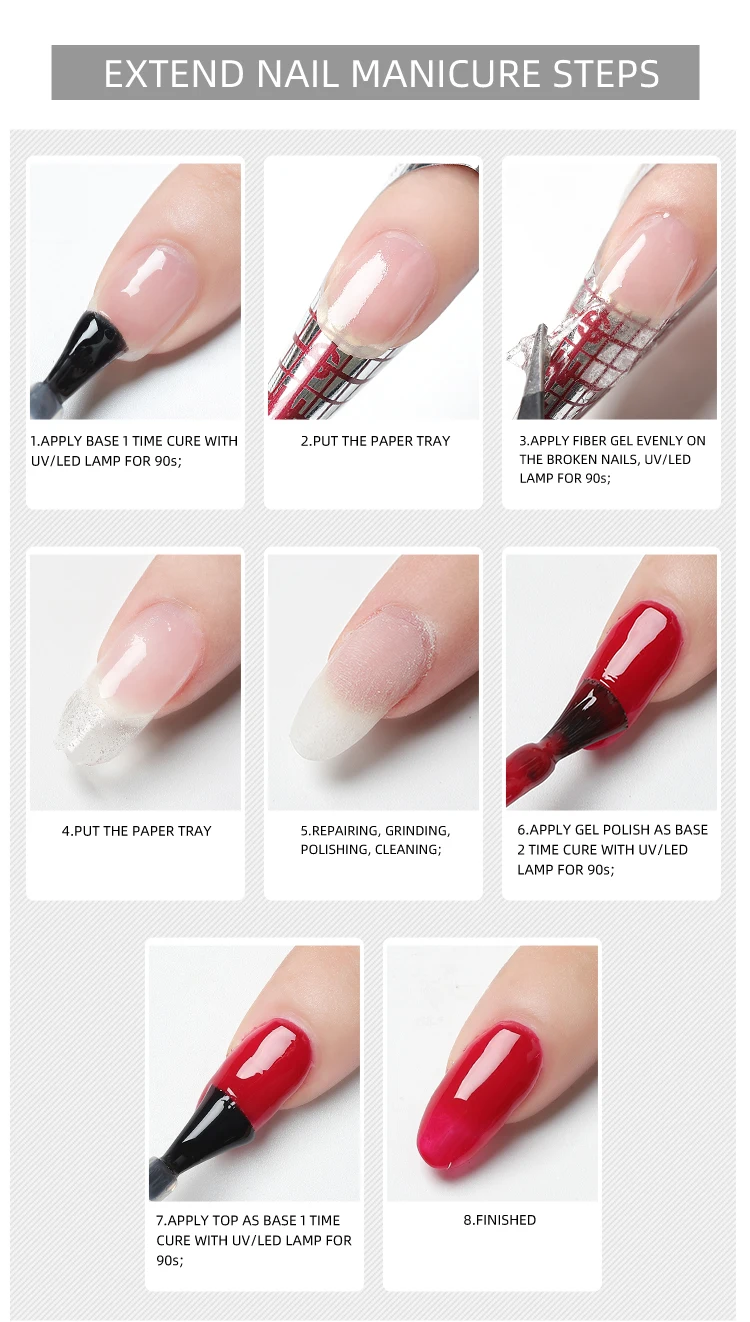 EXTEND NAIL MANICURE STEPS

1.APPLY BASE 1 TIME CURE WITH UV/LED LAMP FOR 90s;

2.PUT THE PAPER TRAY

3.APPLY FIBER GEL EVENLY ON THE BROKEN NAILS, UV/LED LAMP FOR 90s;

4.PUT THE PAPER TRAY

5.REPAIRING, GRINDING, POLISHING, CLEANING;

6.APPLY GEL POLISH AS BASE 2 TIME CURE WITH UV/LED LAMP FOR 90s;

7.APPLY TOP AS BASE 1 TIME CURE WITH UV/LED LAMP FOR 90s;

8.FINISHED